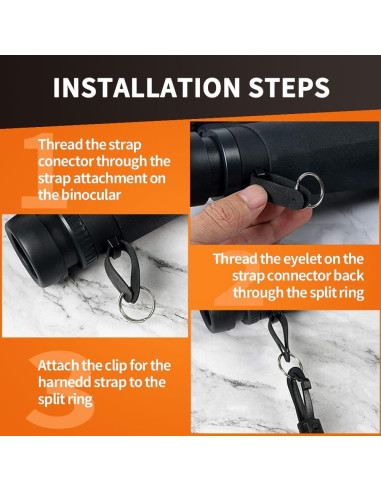 INSTALLATION STEPS

1 Thread the strap conector through the strap attachment on the binocular

2 Thread the eyelet on the strap connector back through the split ring

3 Attach the clip for the harnedd strap to the split ring