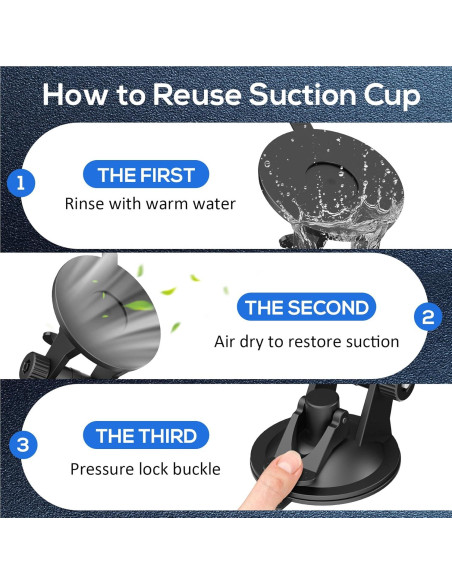 How to Reuse Suction Cup

1
THE FIRST
Rinse with warm water

THE SECOND
Air dry to restore suction
2

3
THE THIRD
Pressure lock buckle