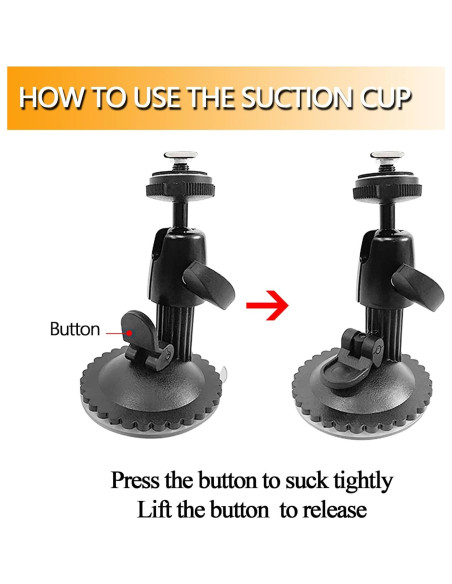 HOW TO USE THE SUCTION CUP

Button

Press the button to suck tightly
Lift the button to release