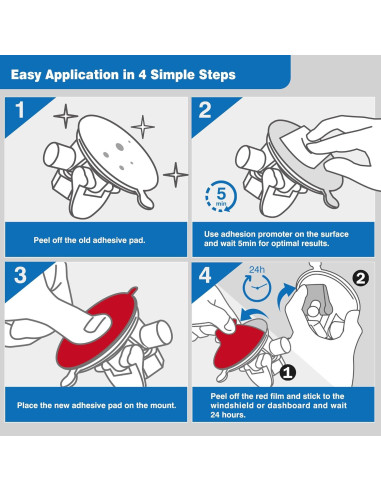 Easy Application in 4 Simple Steps

1

Peel off the old adhesive pad.

2

5 min

Use adhesion promoter on the surface and wait 5min for optimal results.

3

Place the new adhesive pad on the mount.

4

24h

2

1

Peel off the red film and stick to the windshield or dashboard and wait 24 hours.