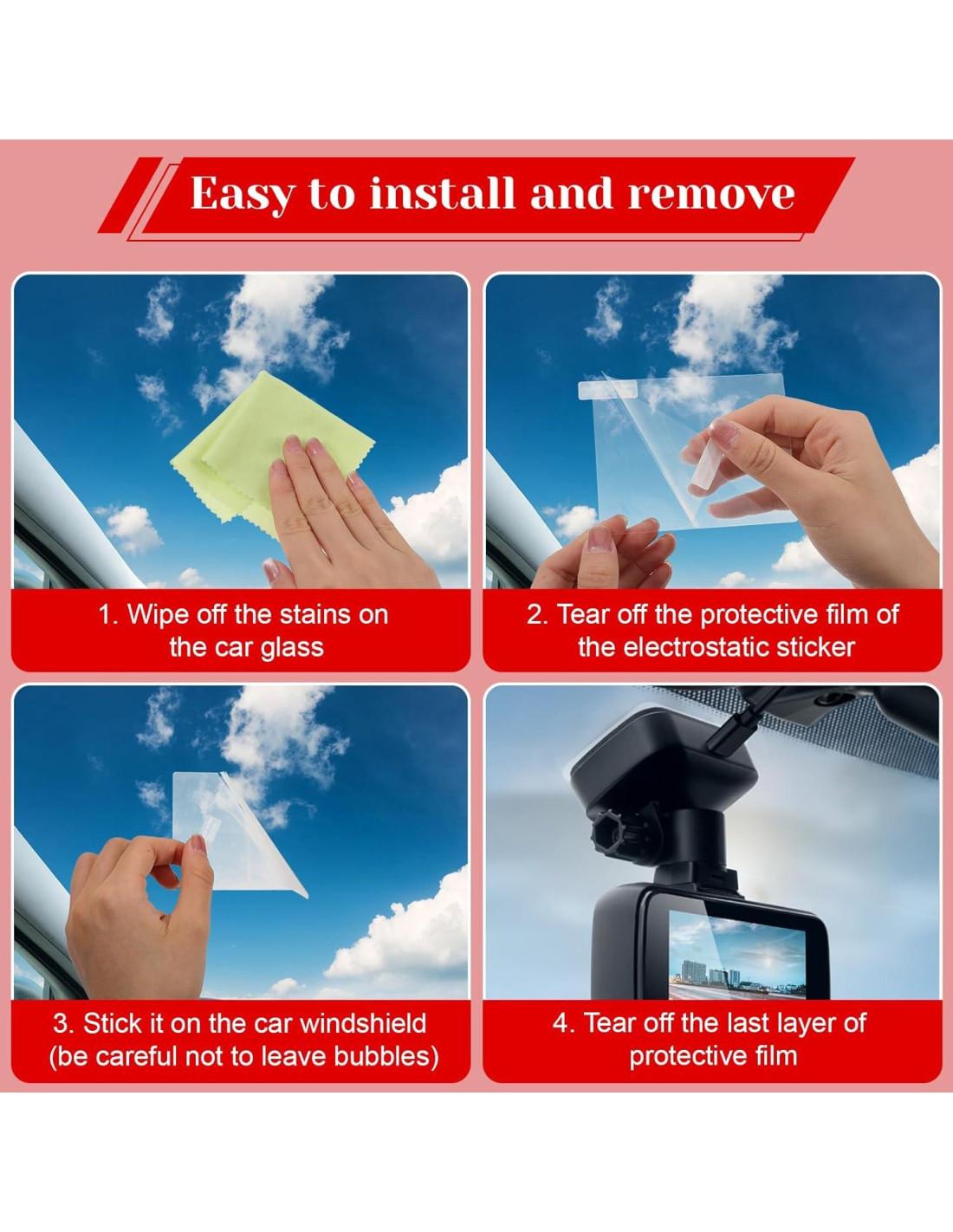 Easy to install and remove

1. Wipe off the stains on the car glass

2. Tear off the protective film of the electrostatic sticker

3. Stick it on the car windshield (be careful not to leave bubbles)

4. Tear off the last layer of protective film