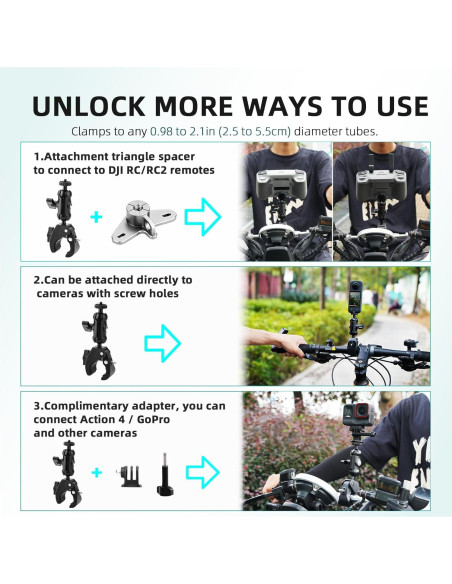 UNLOCK MORE WAYS TO USE

Clamps to any 0.98 to 2.1in (2.5 to 5.5cm) diameter tubes.

1.Attachment triangle spacer to connect to DJI RC/RC2 remotes

2.Can be attached directly to cameras with screw holes

3.Complimentary adapter, you can connect Action 4 / GoPro and other cameras