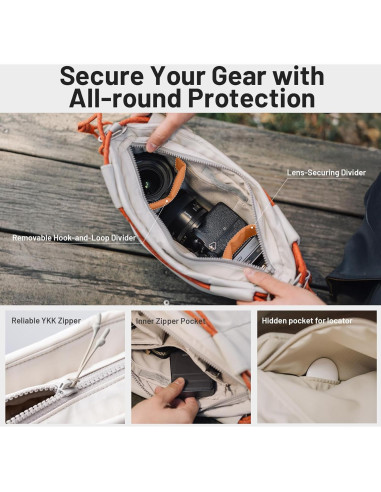 Secure Your Gear with All-round Protection

Lens-Securing Divider

Removable Hook-and-Loop Divider

Reliable YKK Zipper

Inner Zipper Pocket

Hidden pocket for locator