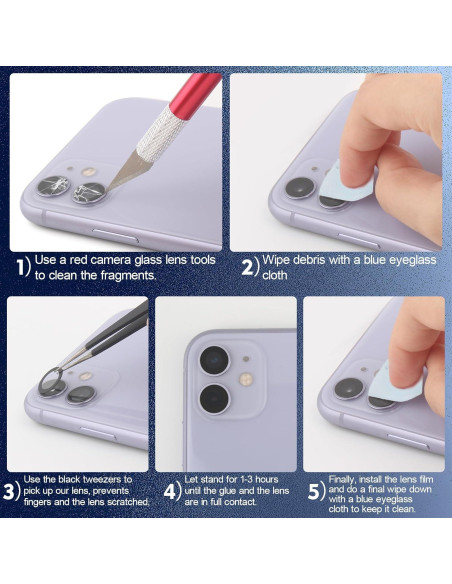 1) Use a red camera glass lens tools to clean the fragments.

2) Wipe debris with a blue eyeglass cloth

3) Use the black tweezers to pick up our lens, prevents fingers and the lens scratched.

4) Let stand for 1-3 hours until the glue and the lens are in full contact.

5) Finally, install the lens film and do a final wipe down with a blue eyeglass cloth to keep it clean.