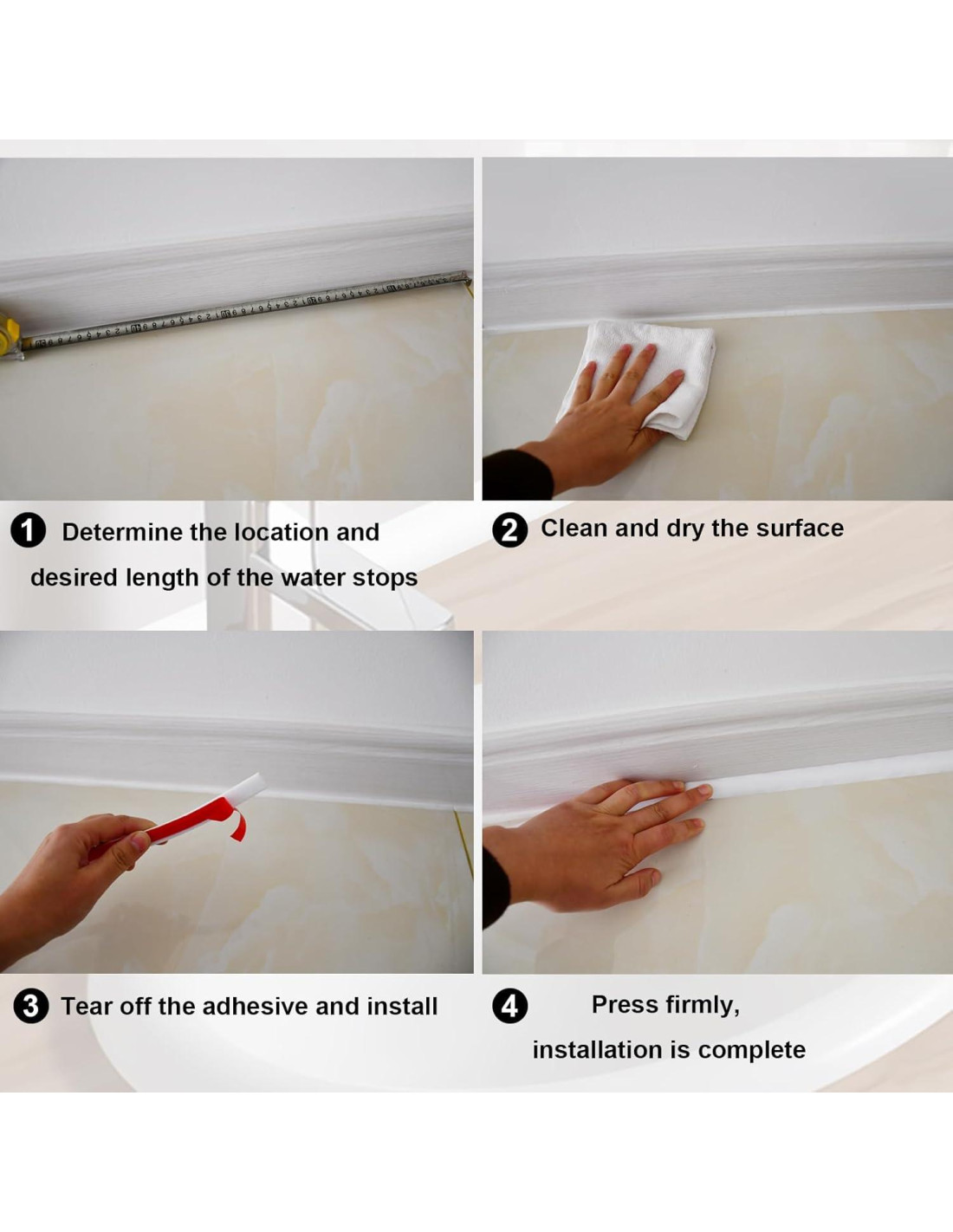 1 Determine the location and desired length of the water stops

2 Clean and dry the surface

3 Tear off the adhesive and install

4 Press firmly, installation is complete