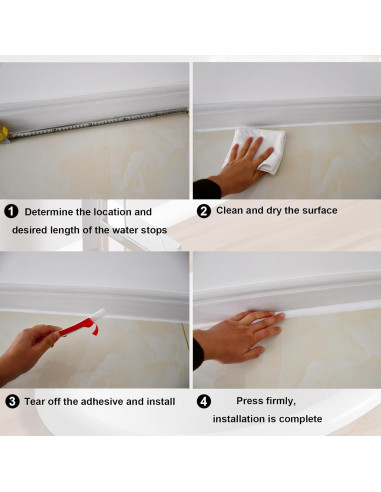 1 Determine the location and desired length of the water stops

2 Clean and dry the surface

3 Tear off the adhesive and install

4 Press firmly, installation is complete