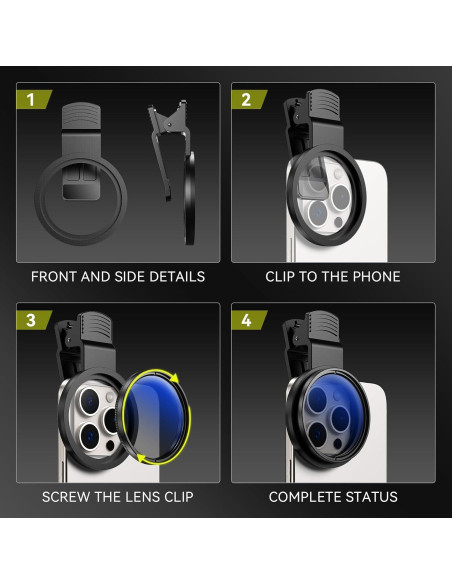 1

FRONT AND SIDE DETAILS

2

CLIP TO THE PHONE

3

SCREW THE LENS CLIP

4

COMPLETE STATUS