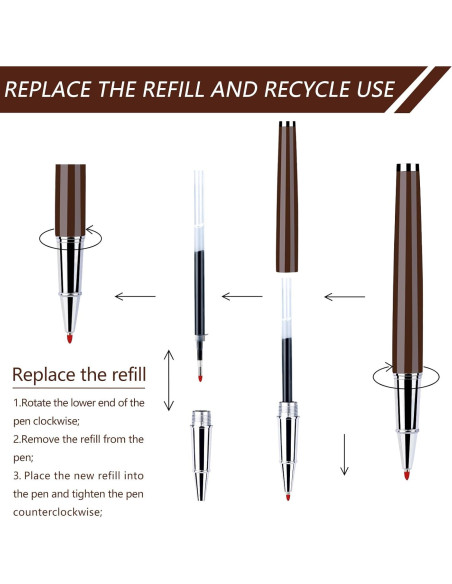 REPLACE THE REFILL AND RECYCLE USE

Replace the refill

1.Rotate the lower end of the pen clockwise;

2.Remove the refill from the pen;

3. Place the new refill into the pen and tighten the pen counterclockwise;