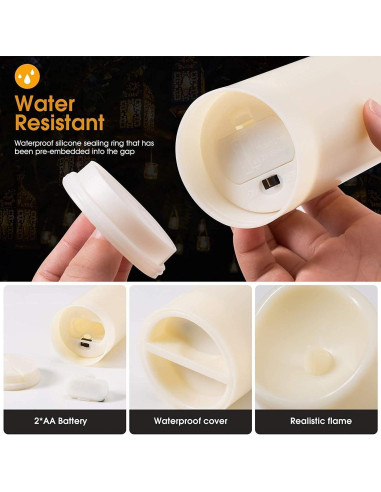 Water Resistant

Waterproof silicone sealing ring that has been pre-embedded into the gap

2*AA Battery

Waterproof cover

Realistic flame