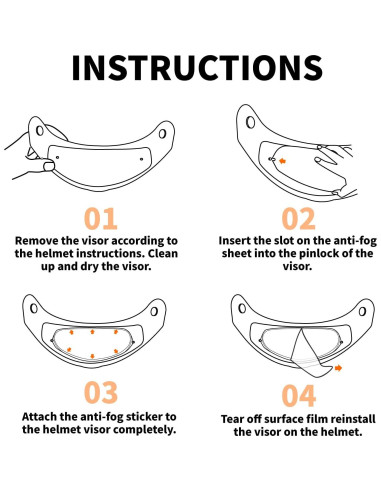 INSTRUCTIONS

01

Remove the visor according to the helmet instructions. Clean up and dry the visor.

02

Insert the slot on the anti-fog sheet into the pinlock of the visor.

03

Attach the anti-fog sticker to the helmet visor completely.

04

Tear off surface film reinstall the visor on the helmet.