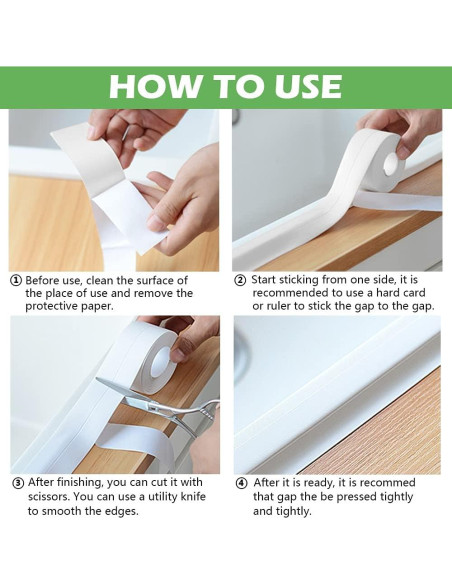 HOW TO USE

① Before use, clean the surface of the place of use and remove the protective paper.

② Start sticking from one side, it is recommended to use a hard card or ruler to stick the gap to the gap.

③ After finishing, you can cut it with scissors. You can use a utility knife to smooth the edges.

④ After it is ready, it is recommed that gap the be pressed tightly and tightly.