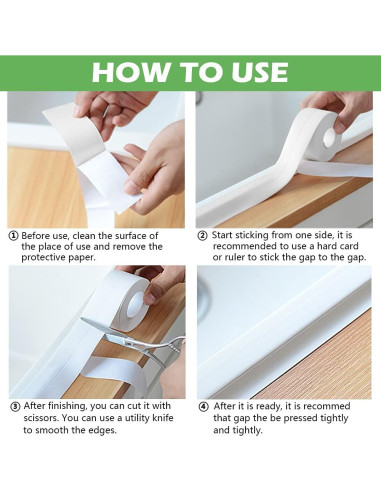 HOW TO USE

① Before use, clean the surface of the place of use and remove the protective paper.

② Start sticking from one side, it is recommended to use a hard card or ruler to stick the gap to the gap.

③ After finishing, you can cut it with scissors. You can use a utility knife to smooth the edges.

④ After it is ready, it is recommed that gap the be pressed tightly and tightly.