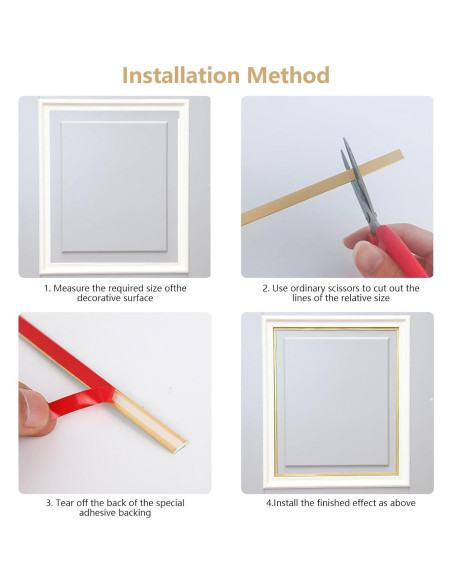 Installation Method

1. Measure the required size ofthe decorative surface

2. Use ordinary scissors to cut out the lines of the relative size

3. Tear off the back of the special adhesive backing

4.Install the finished effect as above