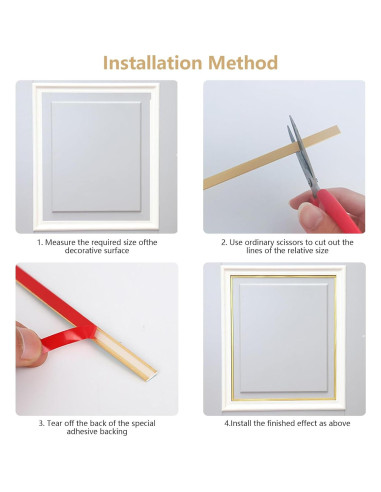 Installation Method

1. Measure the required size ofthe decorative surface

2. Use ordinary scissors to cut out the lines of the relative size

3. Tear off the back of the special adhesive backing

4.Install the finished effect as above