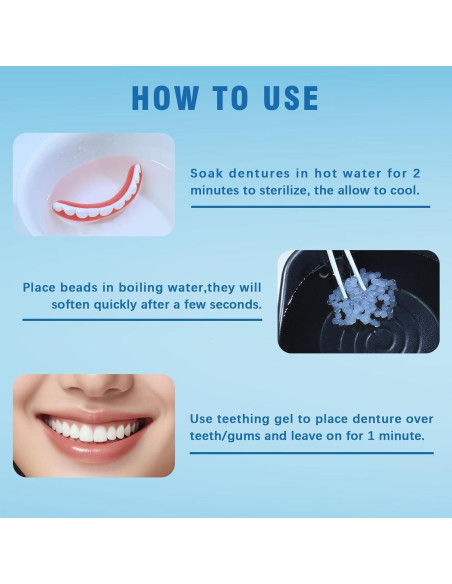 HOW TO USE

Soak dentures in hot water for 2 minutes to sterilize, the allow to cool.

Place beads in boiling water,they will soften quickly after a few seconds.

Use teething gel to place denture over teeth/gums and leave on for 1 minute.