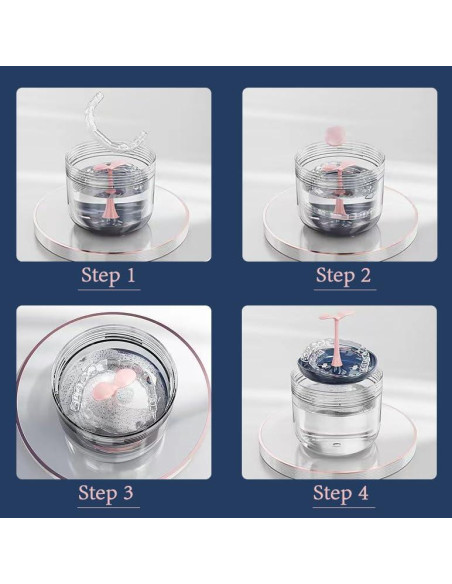 Step 1

Step 2

Step 3

Step 4