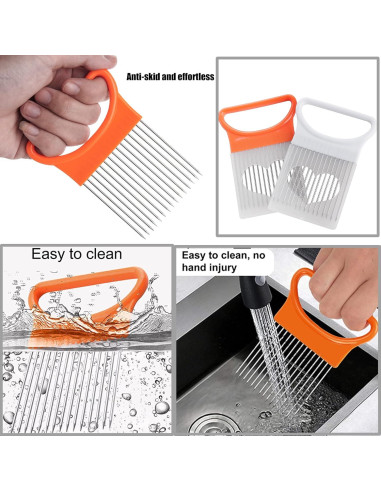 Anti-skid and effortless

Easy to clean

Easy to clean, no hand injury