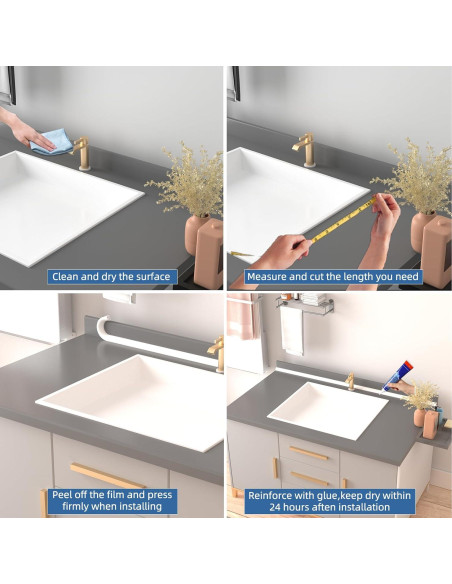 Clean and dry the surface

Measure and cut the length you need

Peel off the film and press firmly when installing

Reinforce with glue,keep dry within 24 hours aften installation