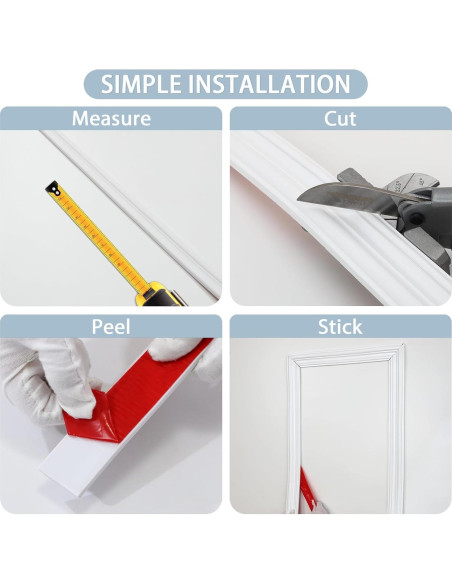 SIMPLE INSTALLATION

Measure

Cut

Peel

Stick