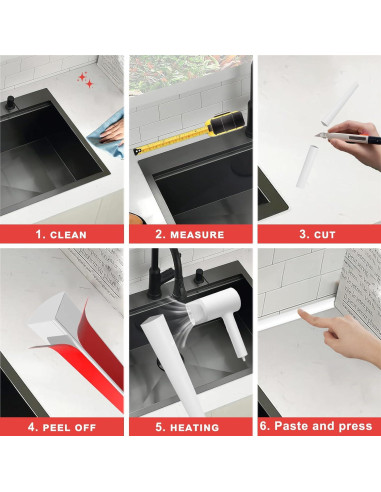 1. CLEAN

2. MEASURE

3. CUT

4. PEEL OFF

5. HEATING

6. Paste and press