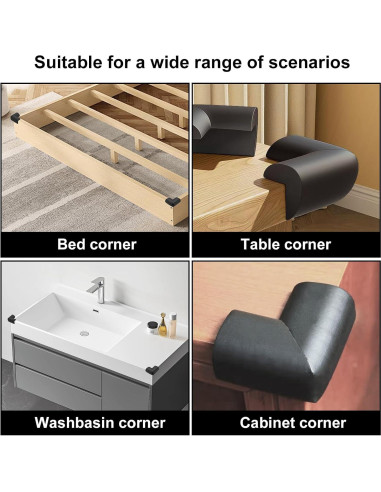 Suitable for a wide range of scenarios

Bed corner

Table corner

Washbasin corner

Cabinet corner