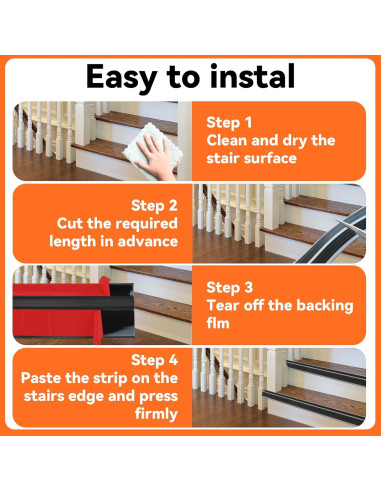 Easy to instal

Step 1
Clean and dry the stair surface

Step 2
Cut the required length in advance

Step 3
Tear off the backing flm

Step 4
Paste the strip on the stairs edge and press firmly