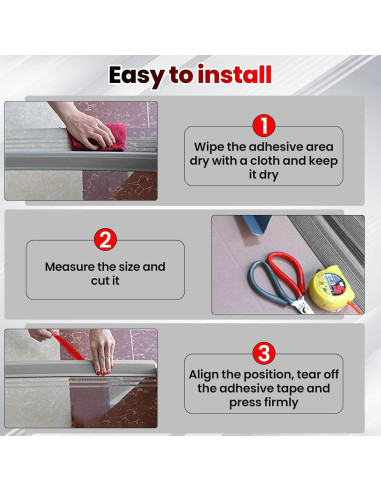 Easy to install

1
Wipe the adhesive area dry with a cloth and keep it dry

2
Measure the size and cut it

3
Align the position, tear off the adhesive tape and press firmly