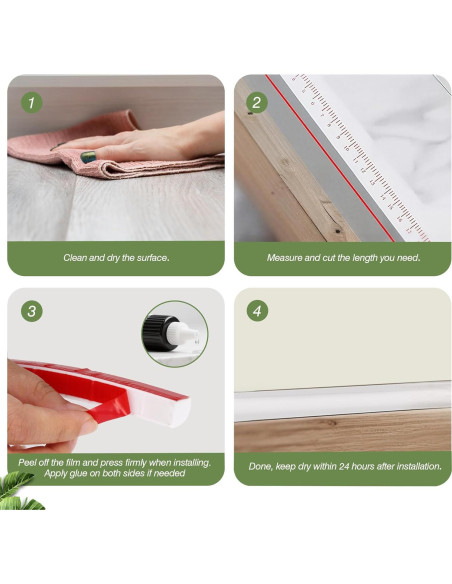 1

Clean and dry the surface.

2

Measure and cut the length you need.

3

Peel off the film and press firmly when installing. Apply glue on both sides if needed

4

Done, keep dry within 24 hours after installation.