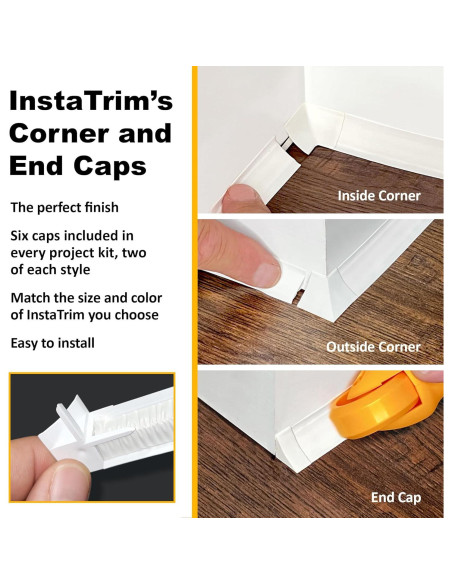 InstaTrim's Corner and End Caps

The perfect finish

Six caps included in every project kit, two of each style

Match the size and color of InstaTrim you choose

Easy to install

Inside Corner

Outside Corner

End Cap