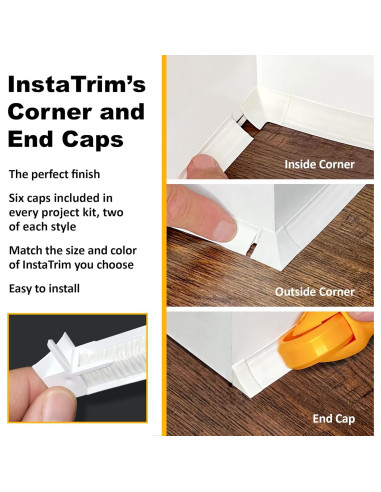 InstaTrim's Corner and End Caps

The perfect finish

Six caps included in every project kit, two of each style

Match the size and color of InstaTrim you choose

Easy to install

Inside Corner

Outside Corner

End Cap