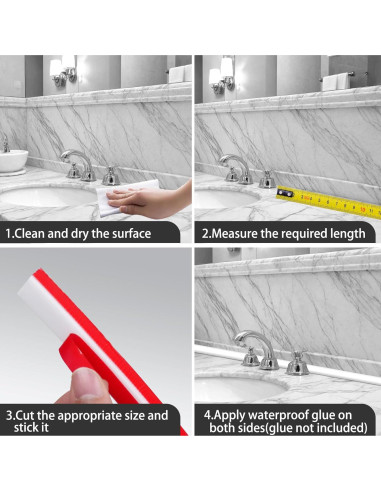 1.Clean and dry the surface

2.Measure the required length

3.Cut the appropriate size and stick it

4.Apply waterproof glue on both sides(glue not included)