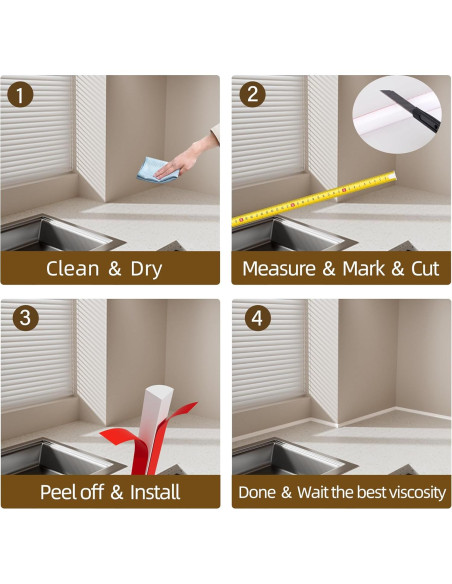 1
Clean & Dry

2
Measure & Mark & Cut

3
Peel off & Install

4
Done & Wait the best viscosity