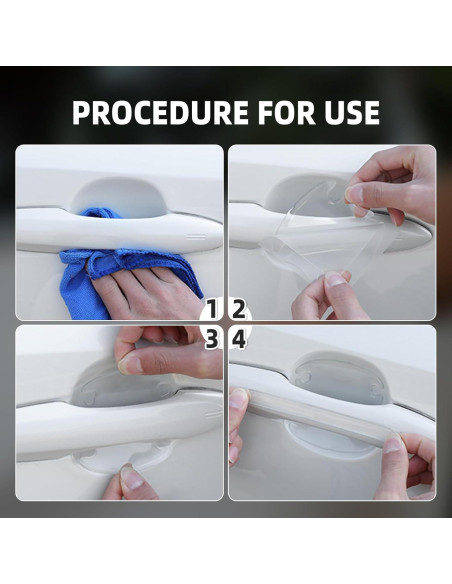 PROCEDURE FOR USE

1 2
3 4