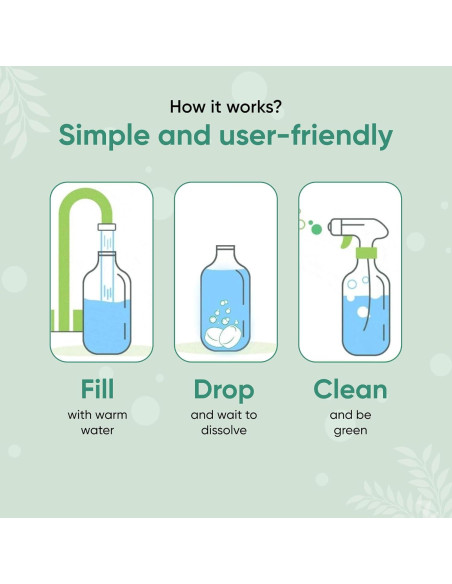 How it works?

Simple and user-friendly

Fill
with warm water

Drop
and wait to dissolve

Clean
and be green