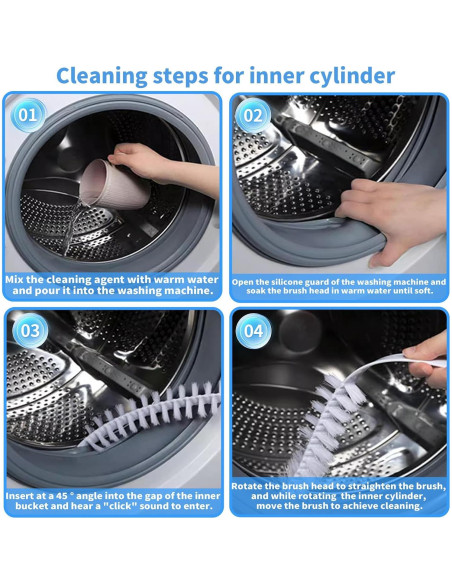 Cleaning steps for inner cylinder

01

Mix the cleaning agent with warm water and pour it into the washing machine.

02

Open the silicone guard of the washing machine and soak the brush head in warm water until soft.

03

Insert at a 45 ° angle into the gap of the inner bucket and hear a "click" sound to enter.

04

Rotate the brush head to straighten the brush, and while rotating the inner cylinder, move the brush to achieve cleaning.