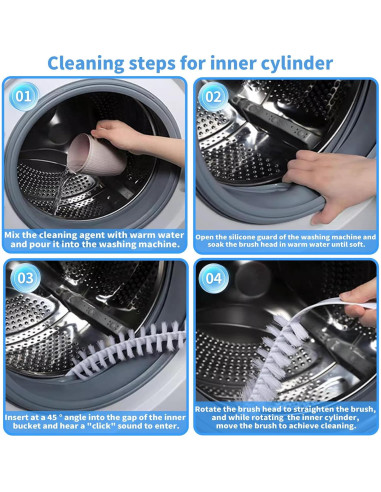 Cleaning steps for inner cylinder

01

Mix the cleaning agent with warm water and pour it into the washing machine.

02

Open the silicone guard of the washing machine and soak the brush head in warm water until soft.

03

Insert at a 45 ° angle into the gap of the inner bucket and hear a "click" sound to enter.

04

Rotate the brush head to straighten the brush, and while rotating the inner cylinder, move the brush to achieve cleaning.