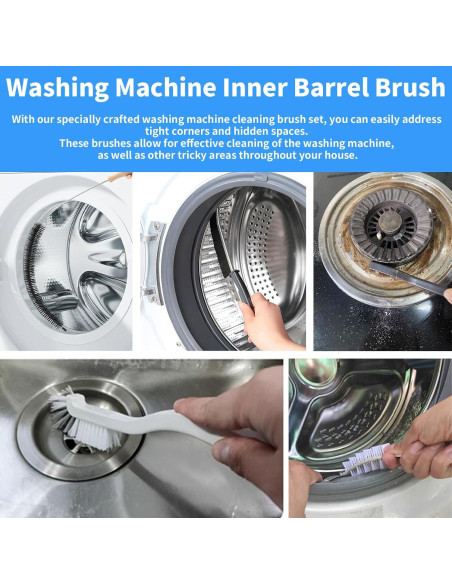 Washing Machine Inner Barrel Brush

With our specially crafted washing machine cleaning brush set, you can easily address tight corners and hidden spaces.
These brushes allow for effective cleaning of the washing machine, as well as other tricky areas throughout your house.