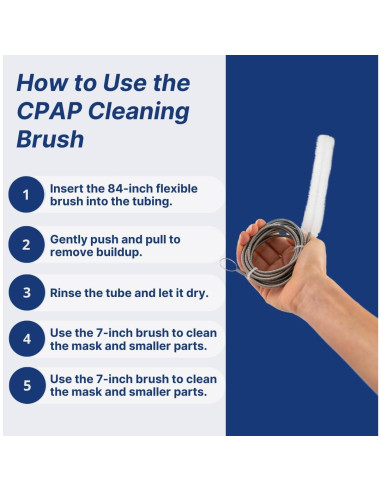 How to Use the CPAP Cleaning Brush

1 Insert the 84-inch flexible brush into the tubing.

2 Gently push and pull to remove buildup.

3 Rinse the tube and let it dry.

4 Use the 7-inch brush to clean the mask and smaller parts.

5 Use the 7-inch brush to clean the mask and smaller parts.