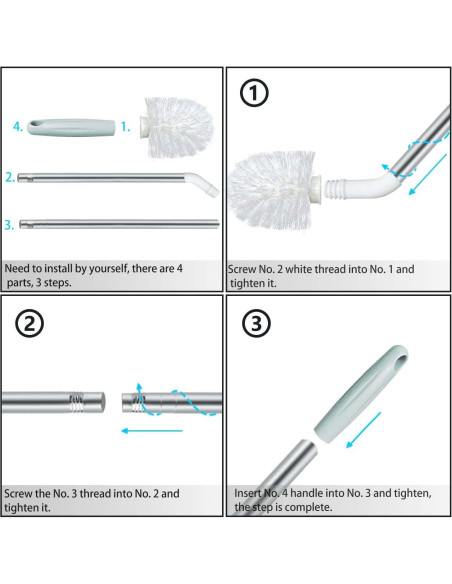 4.

1.

2.

3.

Need to install by yourself, there are 4 parts, 3 steps.

①

Screw No. 2 white thread into No. 1 and tighten it.

②

Screw the No. 3 thread into No. 2 and tighten it.

③

Insert No. 4 handle into No. 3 and tighten, the step is complete.