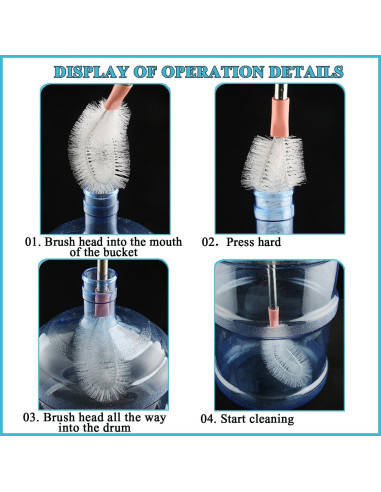 DISPLAY OF OPERATION DETAILS

01. Brush head into the mouth of the bucket

02. Press hard

03. Brush head all the way into the drum

04. Start cleaning