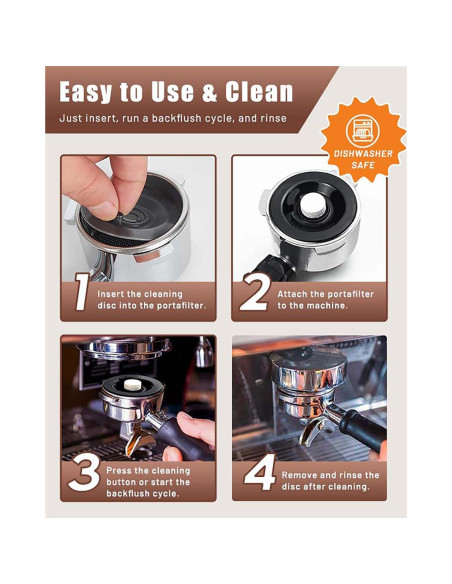 Easy to Use & Clean

Just insert, run a backflush cycle, and rinse

DISHWASHER SAFE

1 Insert the cleaning disc into the portafilter.

2 Attach the portafilter to the machine.

3 Press the cleaning button or start the backflush cycle.

4 Remove and rinse the disc after cleaning.