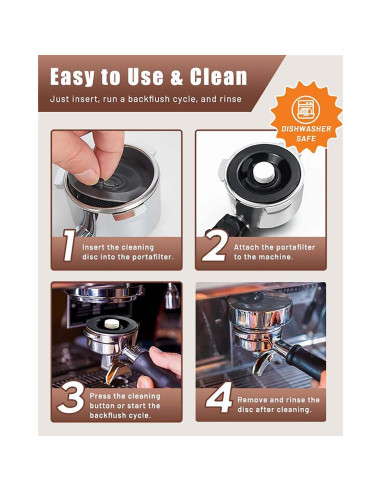 Easy to Use & Clean

Just insert, run a backflush cycle, and rinse

DISHWASHER SAFE

1 Insert the cleaning disc into the portafilter.

2 Attach the portafilter to the machine.

3 Press the cleaning button or start the backflush cycle.

4 Remove and rinse the disc after cleaning.