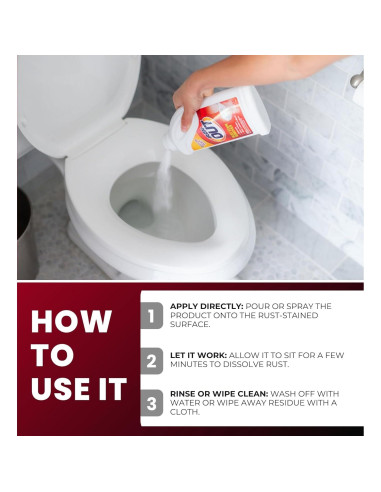 OUT

HOW TO USE IT

1 APPLY DIRECTLY: POUR OR SPRAY THE PRODUCT ONTO THE RUST-STAINED SURFACE.

2 LET IT WORK: ALLOW IT TO SIT FOR A FEW MINUTES TO DISSOLVE RUST.

3 RINSE OR WIPE CLEAN: WASH OFF WITH WATER OR WIPE AWAY RESIDUE WITH A CLOTH.