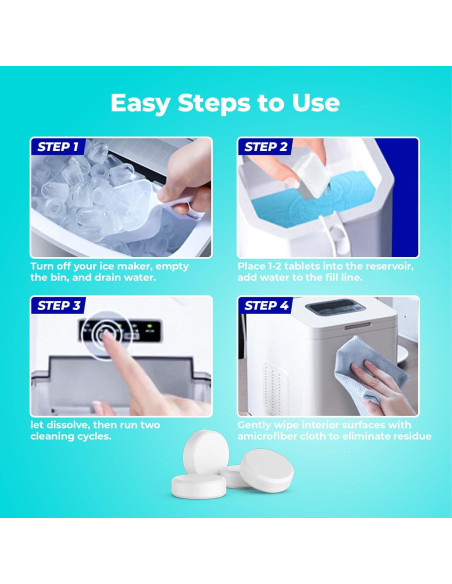 Easy Steps to Use

STEP 1

Turn off your ice maker, empty the bin, and drain water.

STEP 2

Place 1-2 tablets into the reservoir, add water to the fill line.

STEP 3

let dissolve, then run two cleaning cycles.

STEP 4

Gently wipe interior surfaces with amicrofiber cloth to eliminate residue