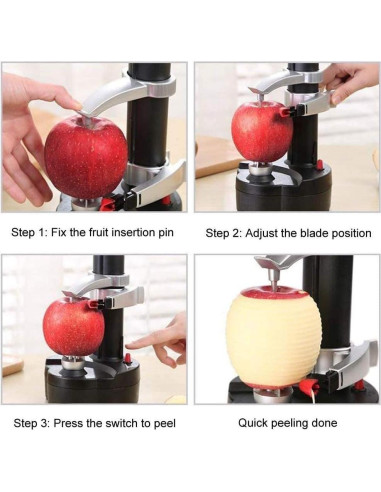 Step 1: Fix the fruit insertion pin

Step 2: Adjust the blade position

Step 3: Press the switch to peel

Quick peeling done