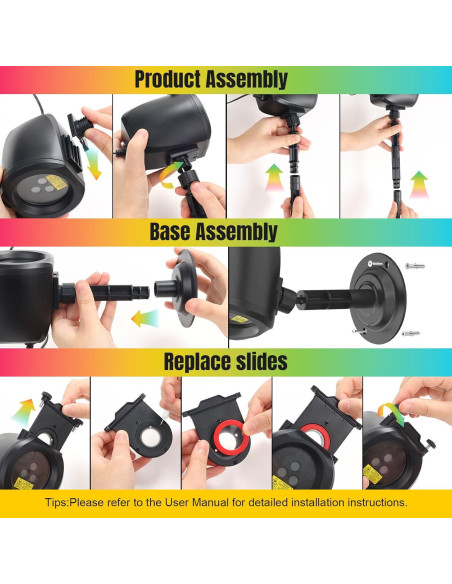 Product Assembly

Base Assembly

Replace slides

Tips:Please refer to the User Manual for detailed installation instructions.