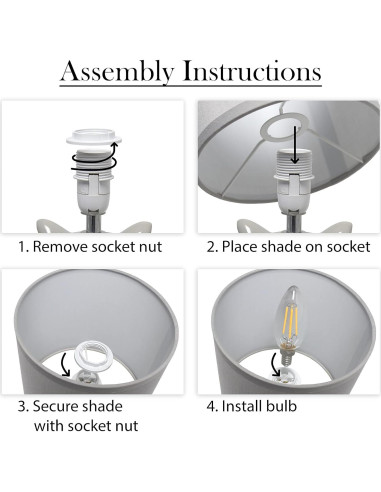 Assembly Instructions

1. Remove socket nut

2. Place shade on socket

3. Secure shade with socket nut

4. Install bulb