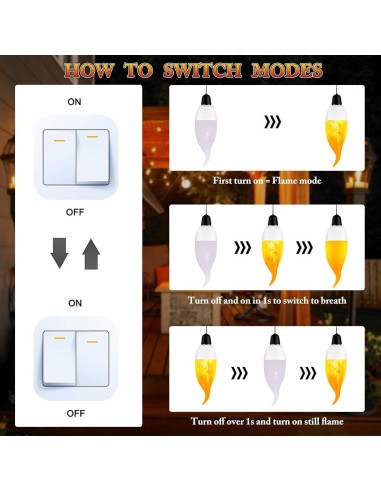 HOW TO SWITCH MODES

ON

OFF

ON

OFF

First turn on = Flame mode

Turn off and on in 1s to switch to breath

Turn off over 1s and turn on still flame