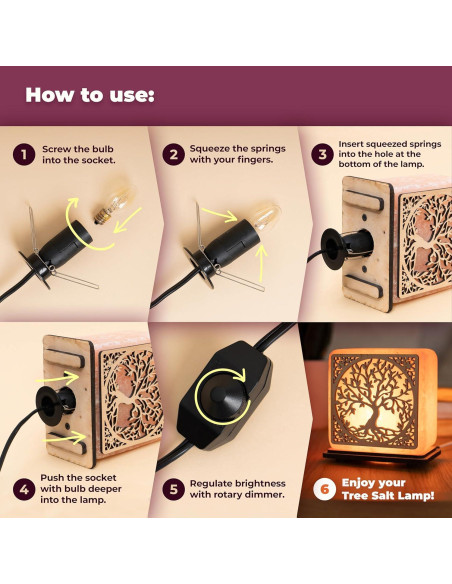 How to use:

1 Screw the bulb into the socket.

2 Squeeze the springs with your fingers.

3 Insert squeezed springs into the hole at the bottom of the lamp.

4 Push the socket with bulb deeper into the lamp.

5 Regulate brightness with rotary dimmer.

6 Enjoy your Tree Salt Lamp!