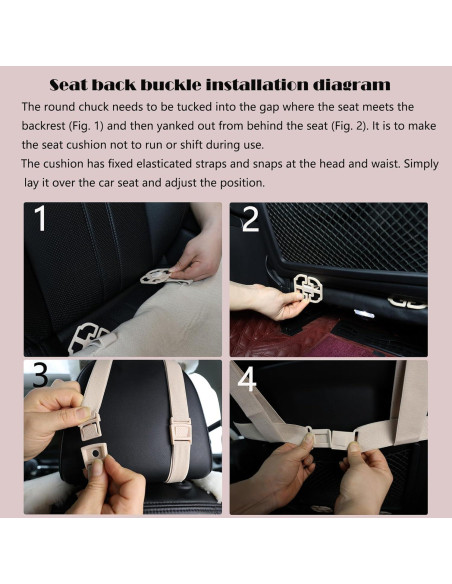 Seat back buckle installation diagram

The round chuck needs to be tucked into the gap where the seat meets the backrest (Fig. 1) and then yanked out from behind the seat (Fig. 2). It is to make the seat cushion not to run or shift during use.

The cushion has fixed elasticated straps and snaps at the head and waist. Simply lay it over the car seat and adjust the position.

1

2

3

4